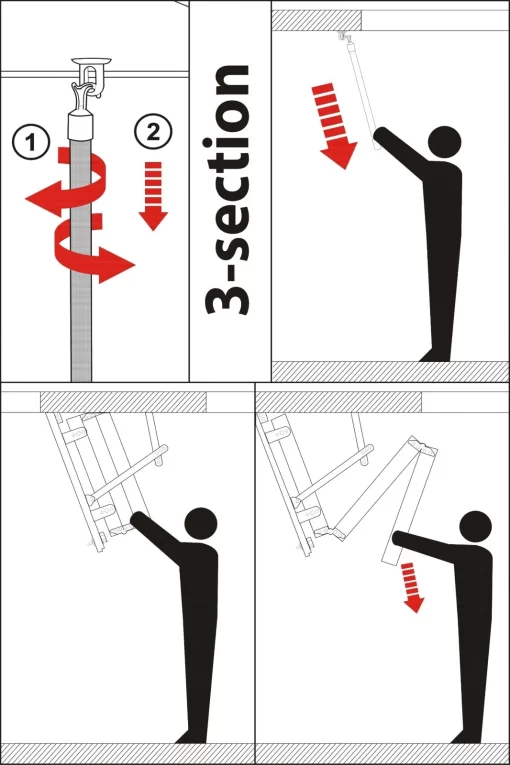 1

2

3-section